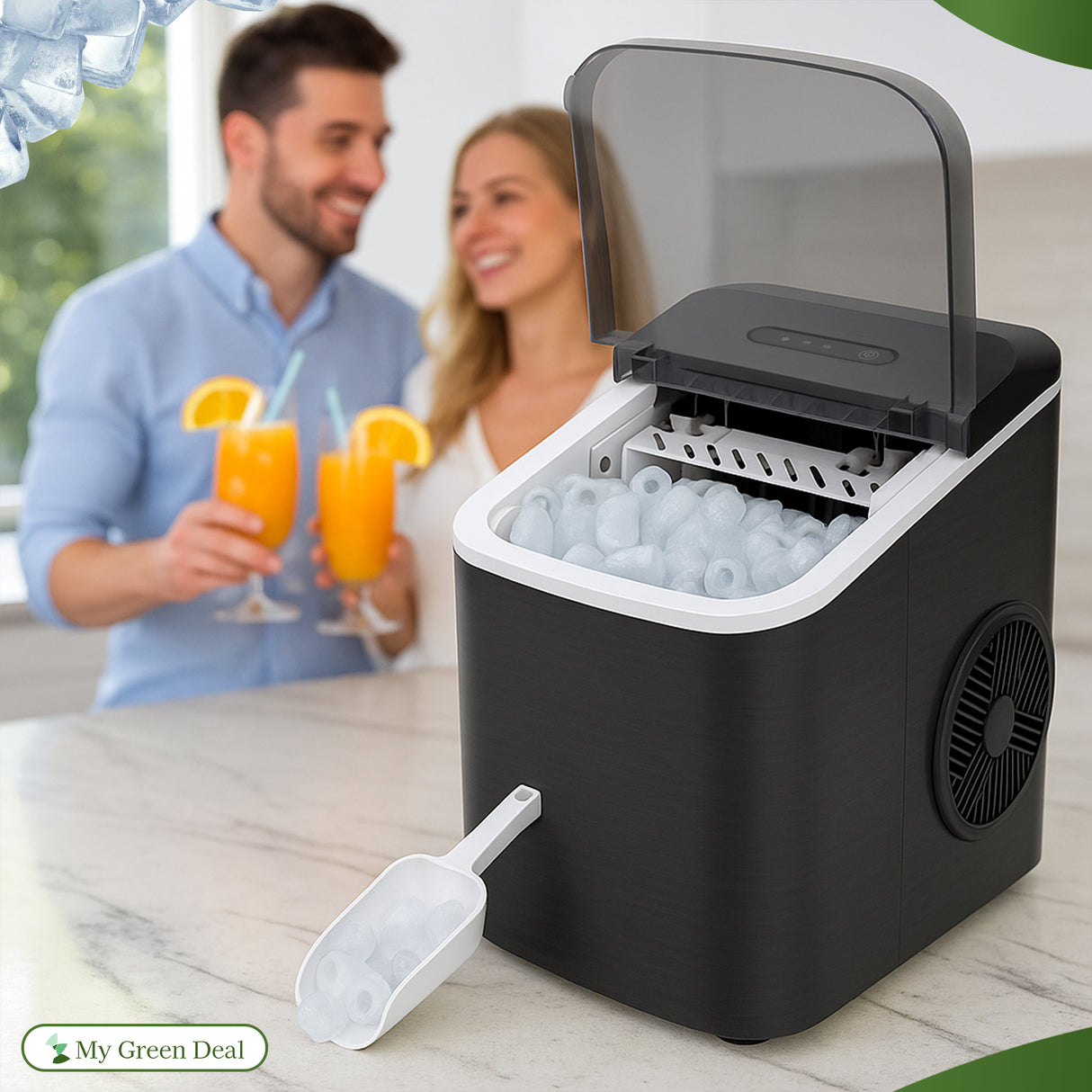 My Green Deal