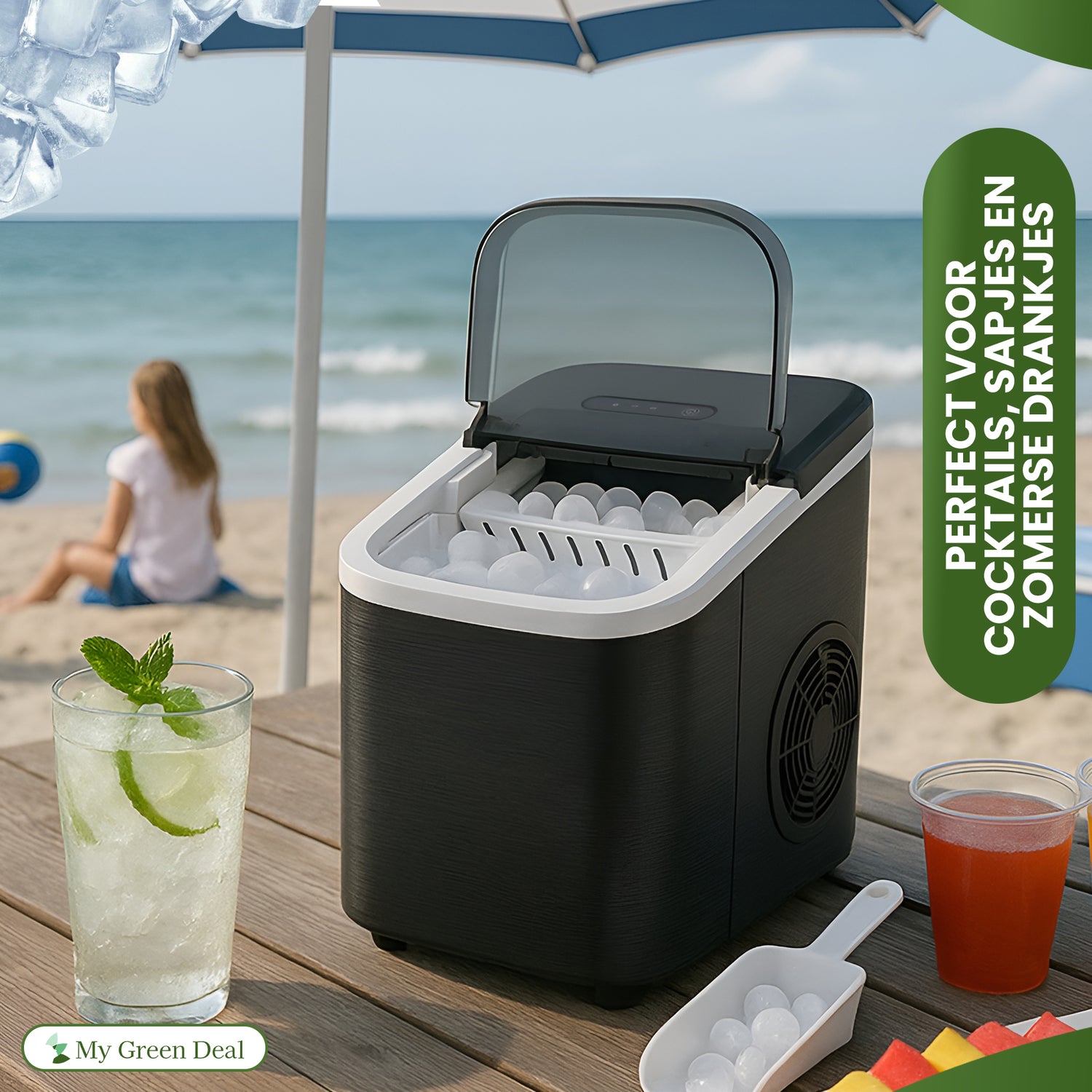 PERFECT VOOR COCKTAILS, SAPJES EN ZOMERSE DRANKJES

My Green Deal