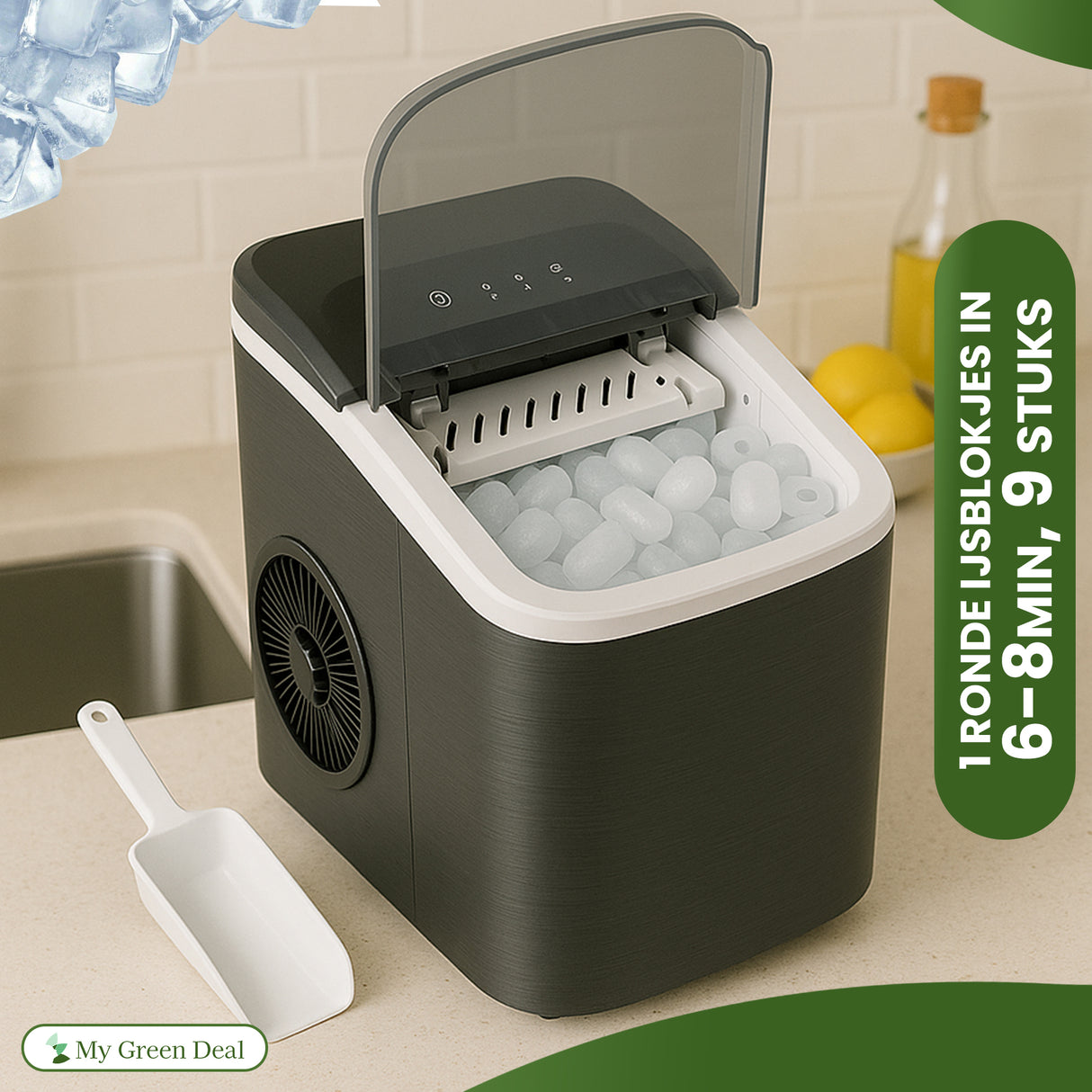 1 RONDE IJSBLOKJES IN 6-8MIN, 9 STUKS

My Green Deal