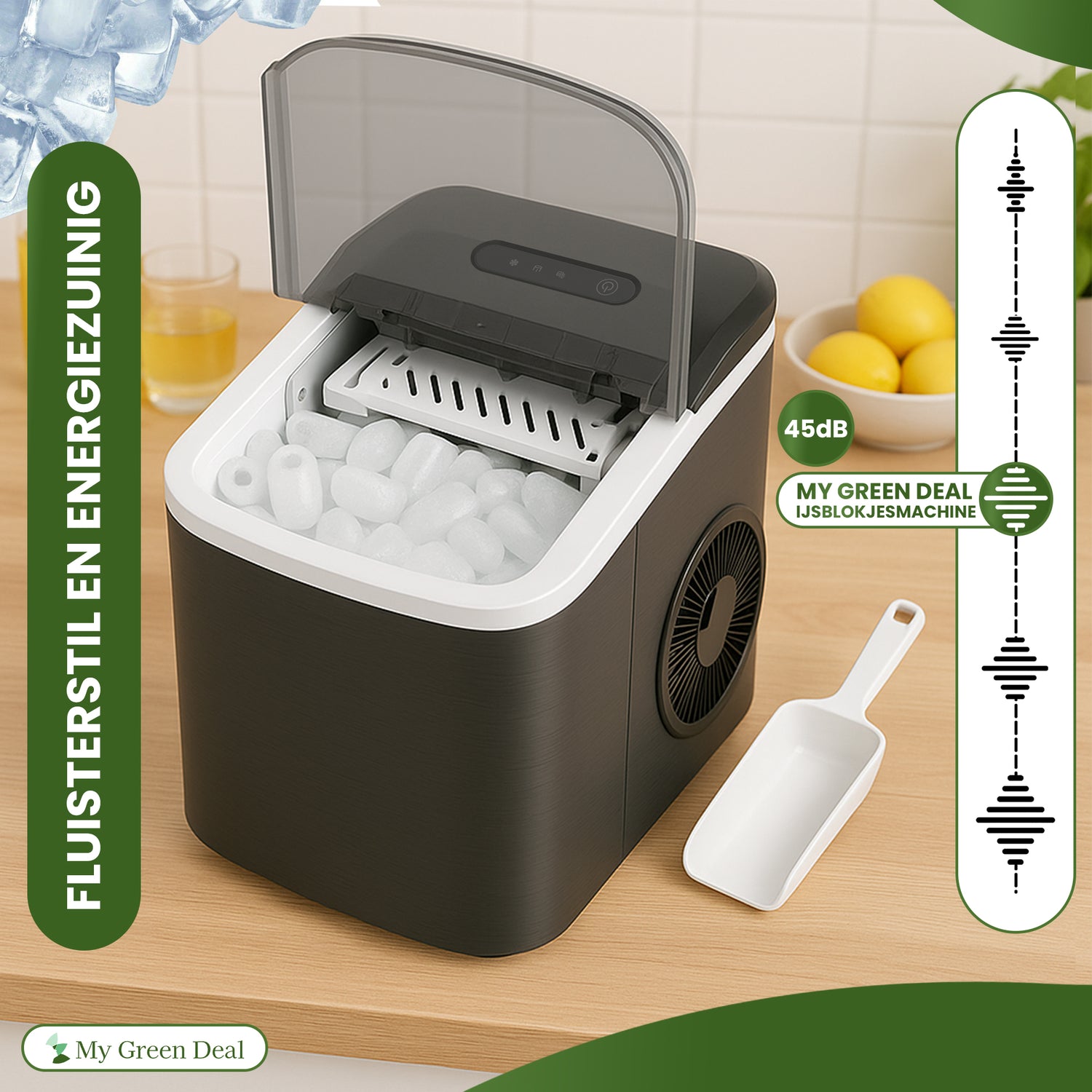 FLUISTERSTIL EN ENERGIEZUINIG

45dB

MY GREEN DEAL
IJSBLOKJESMACHINE

My Green Deal