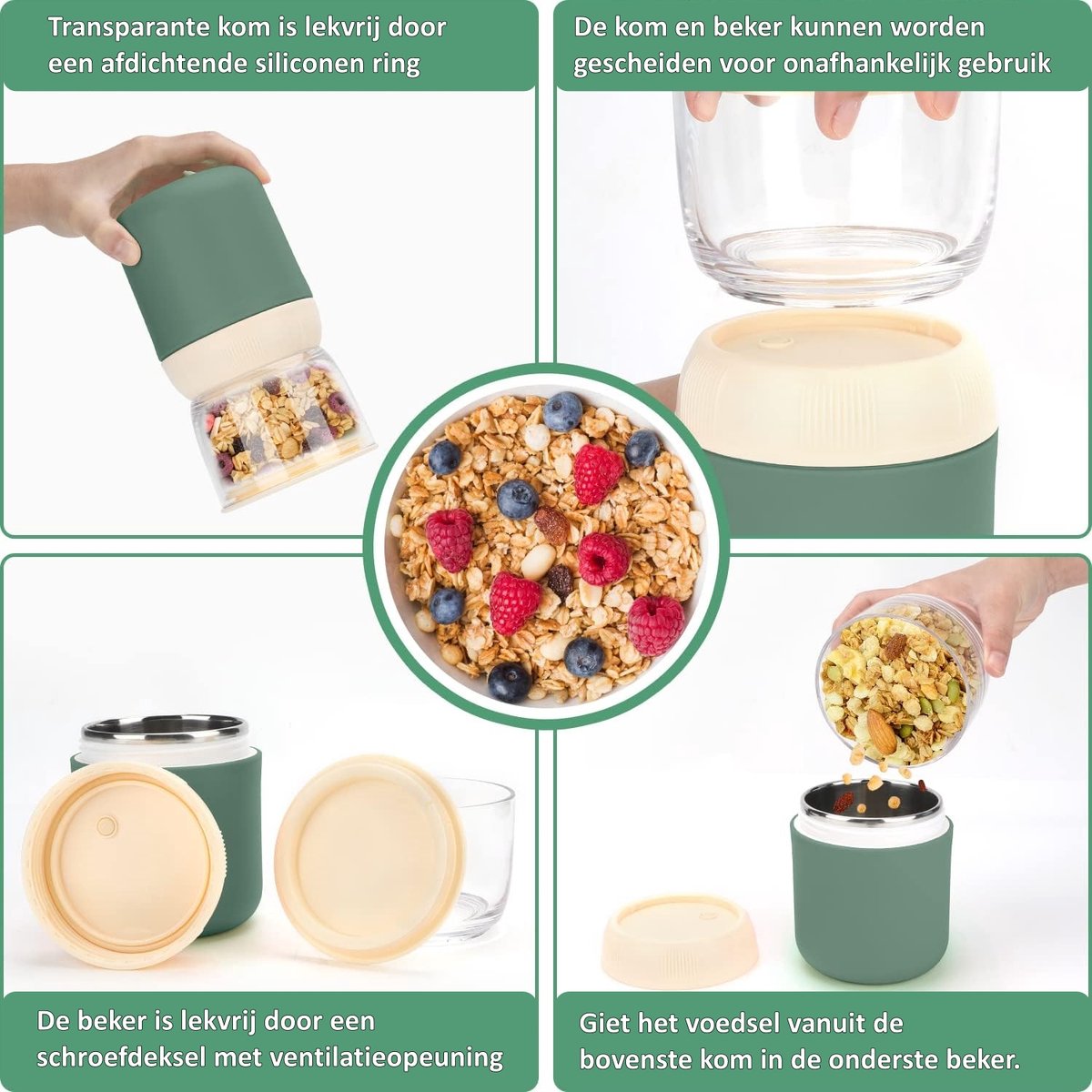 Transparante kom is lekvrij door een afdichtende siliconen ring

De kom en beker kunnen worden gescheiden voor onafhankelijk gebruik

De beker is lekvrij door een schroefdeksel met ventilatieopeuning

Giet het voedsel vanuit de bovenste kom in de onderste beker.