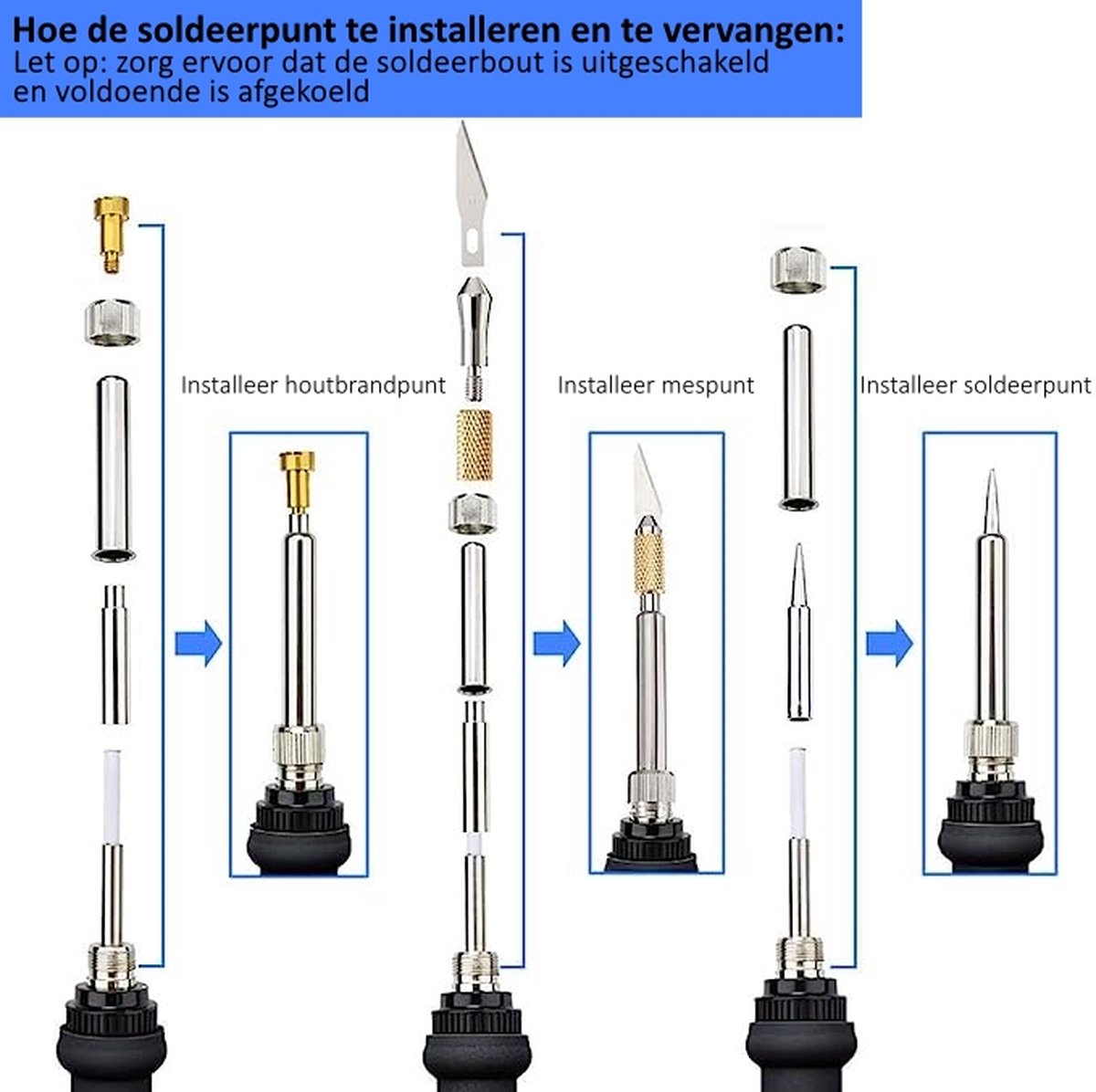 Hoe de soldeerpunt te installeren en te vervangen:
Let op: zorg ervoor dat de soldeerbout is uitgeschakeld en voldoende is afgekoeld

Installeer houtbrandpunt

Installeer mespunt

Installeer soldeerpunt