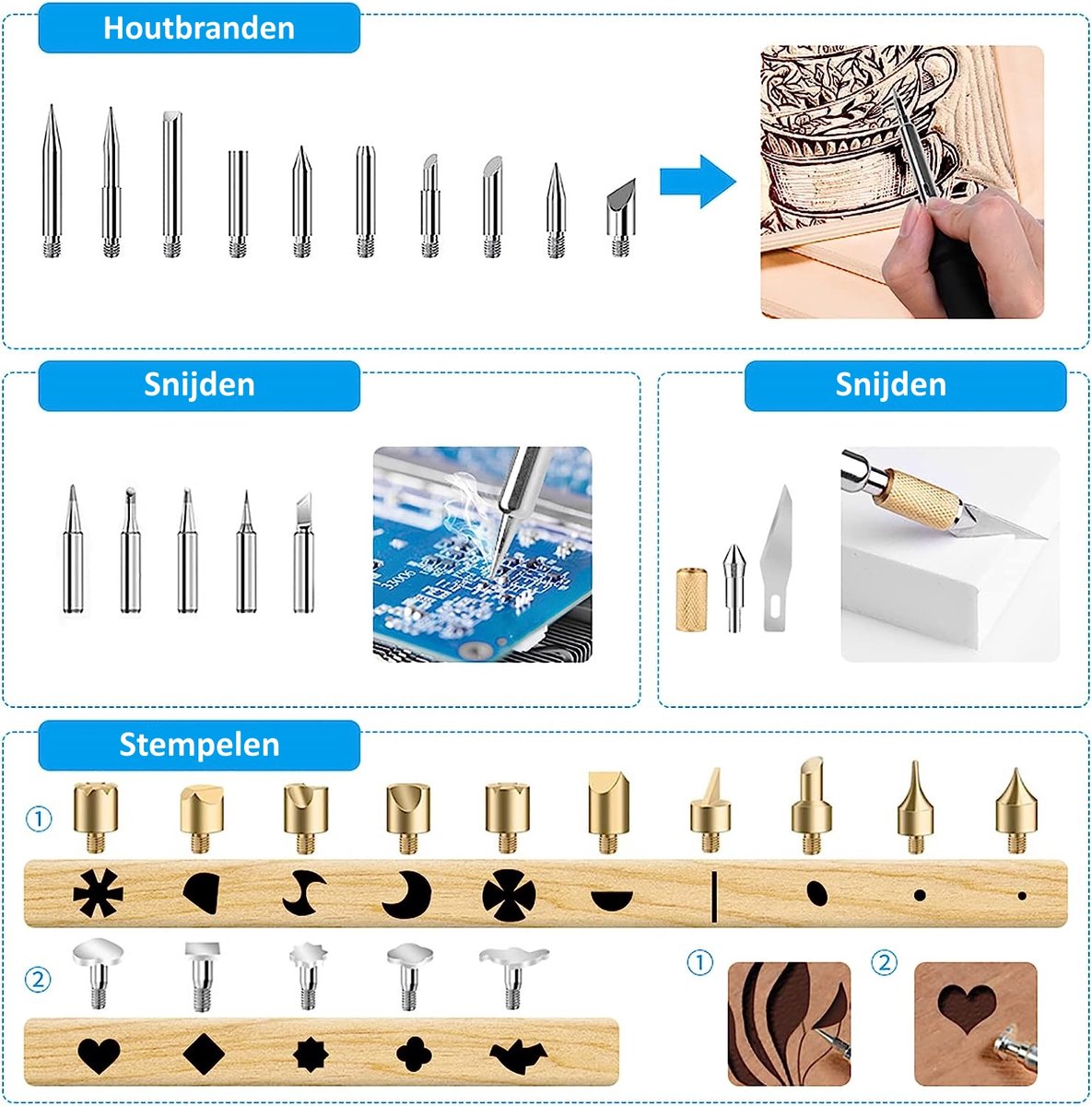 Houtbranden

Snijden

Snijden

Stempelen

①

②

①

②