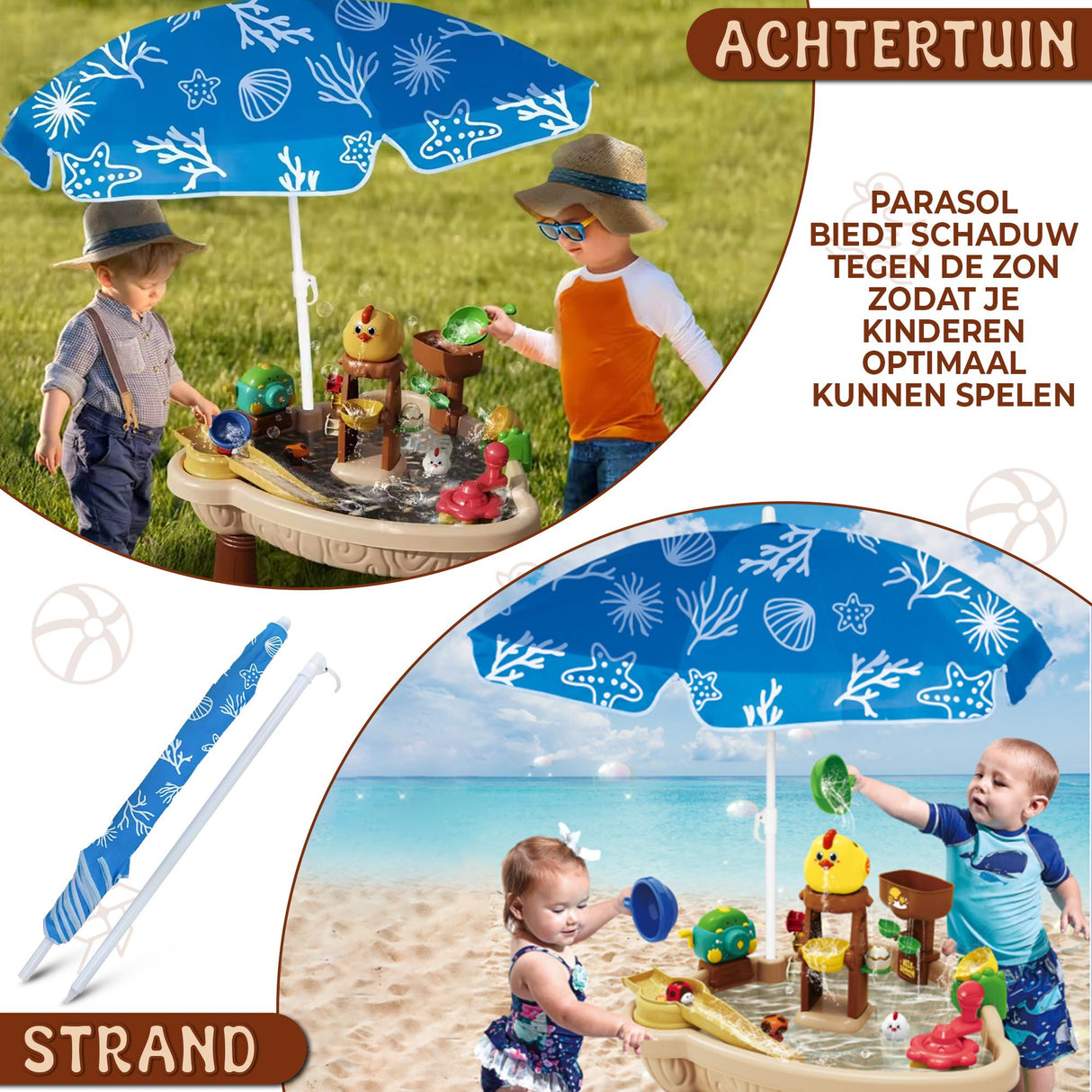 ACHTERTUIN

PARASOL BIEDT SCHADUW TEGEN DE ZON ZODAT JE KINDEREN OPTIMAAL KUNNEN SPELEN

STRAND