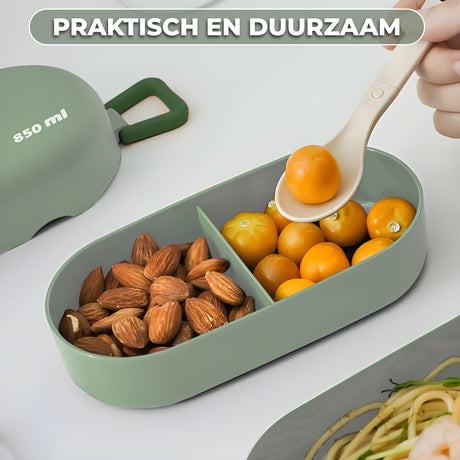 PRAKTISCH EN DUURZAAM

850 ml