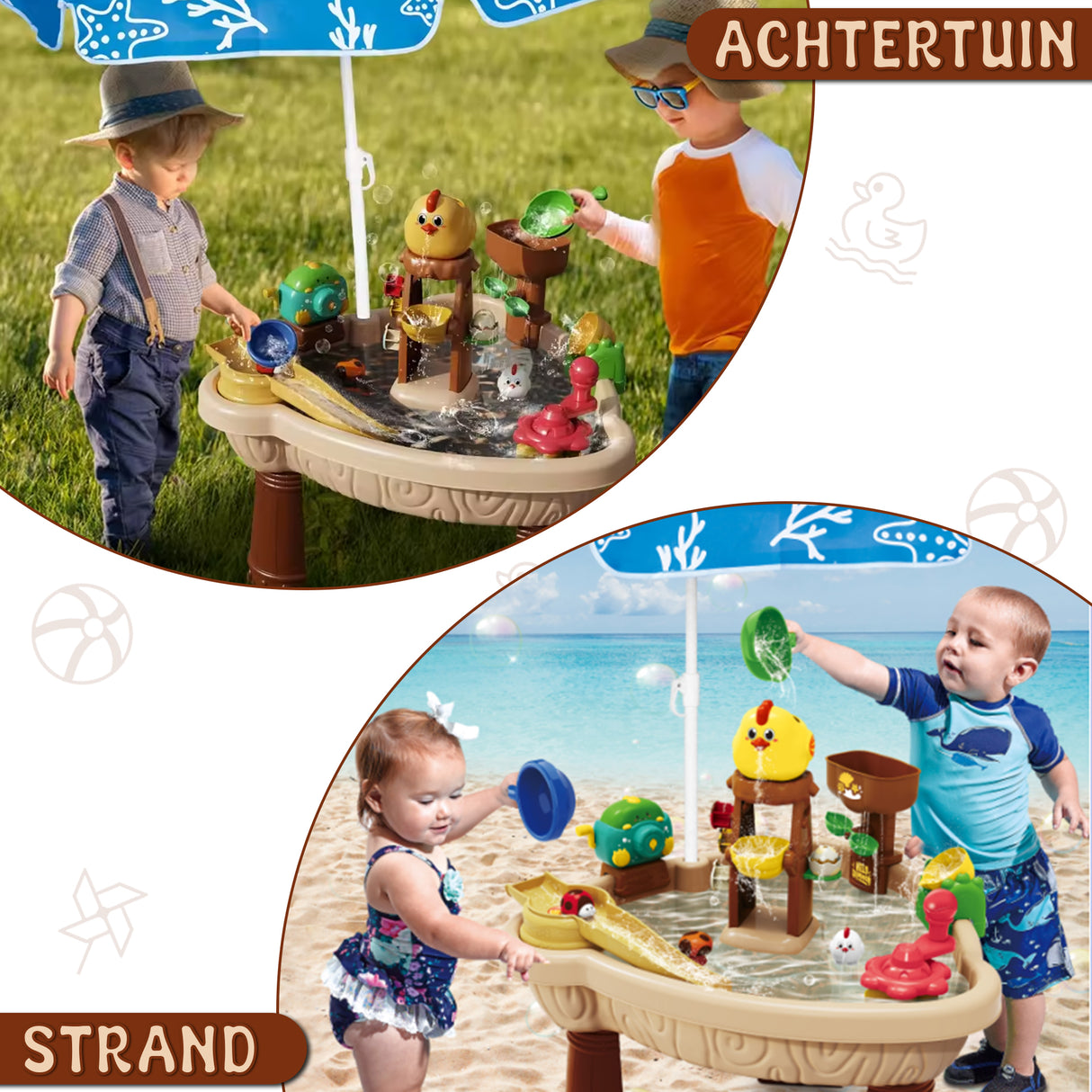 ACHTERTUIN

STRAND