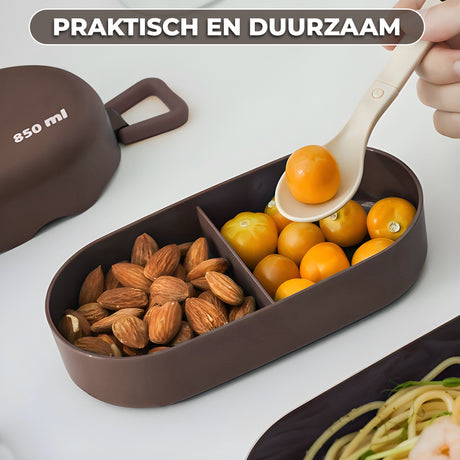 PRAKTISCH EN DUURZAAM

850 ml