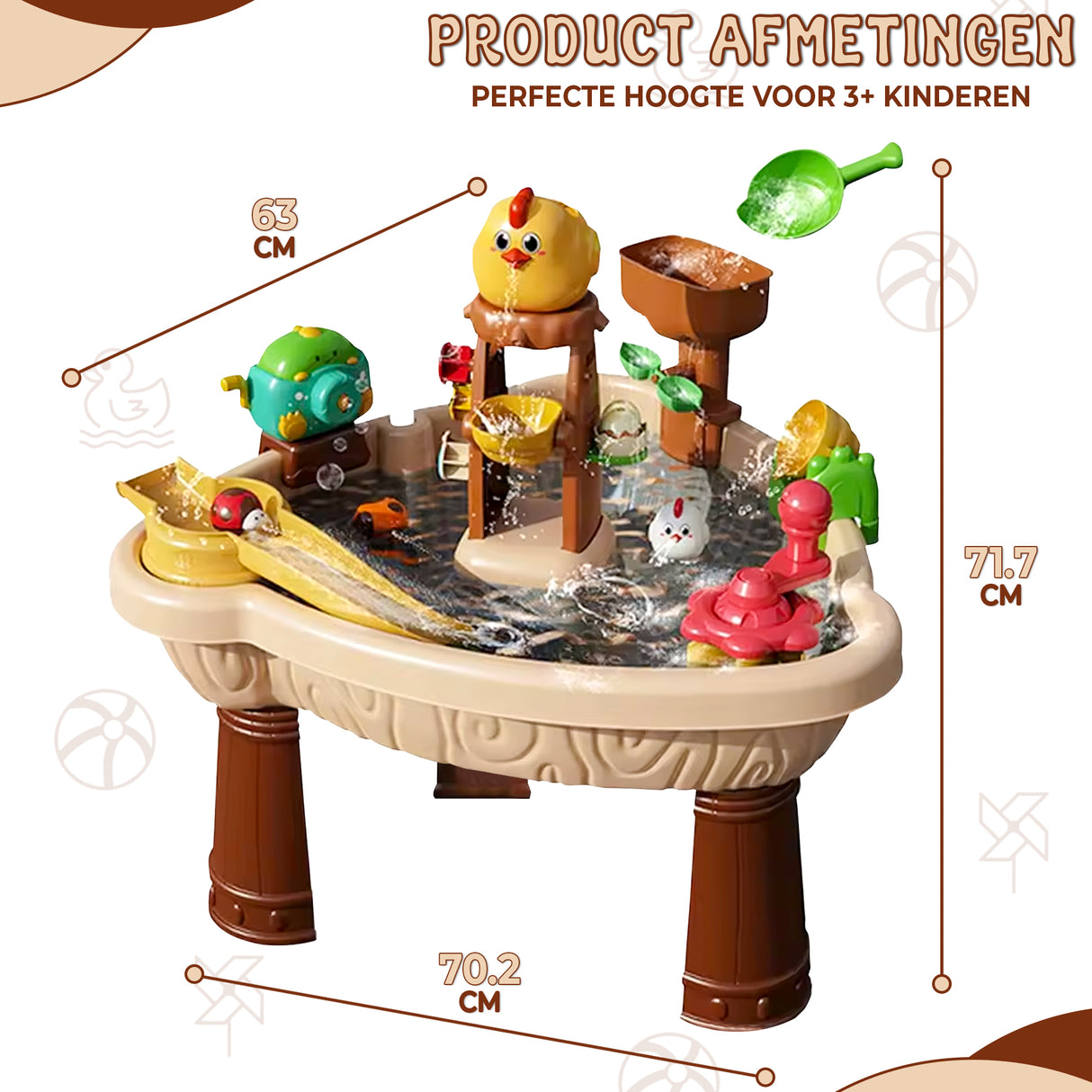 PRODUCT AFMETINGEN
PERFECTE HOOGTE VOOR 3+ KINDEREN

63
CM

71.7
CM

70.2
CM