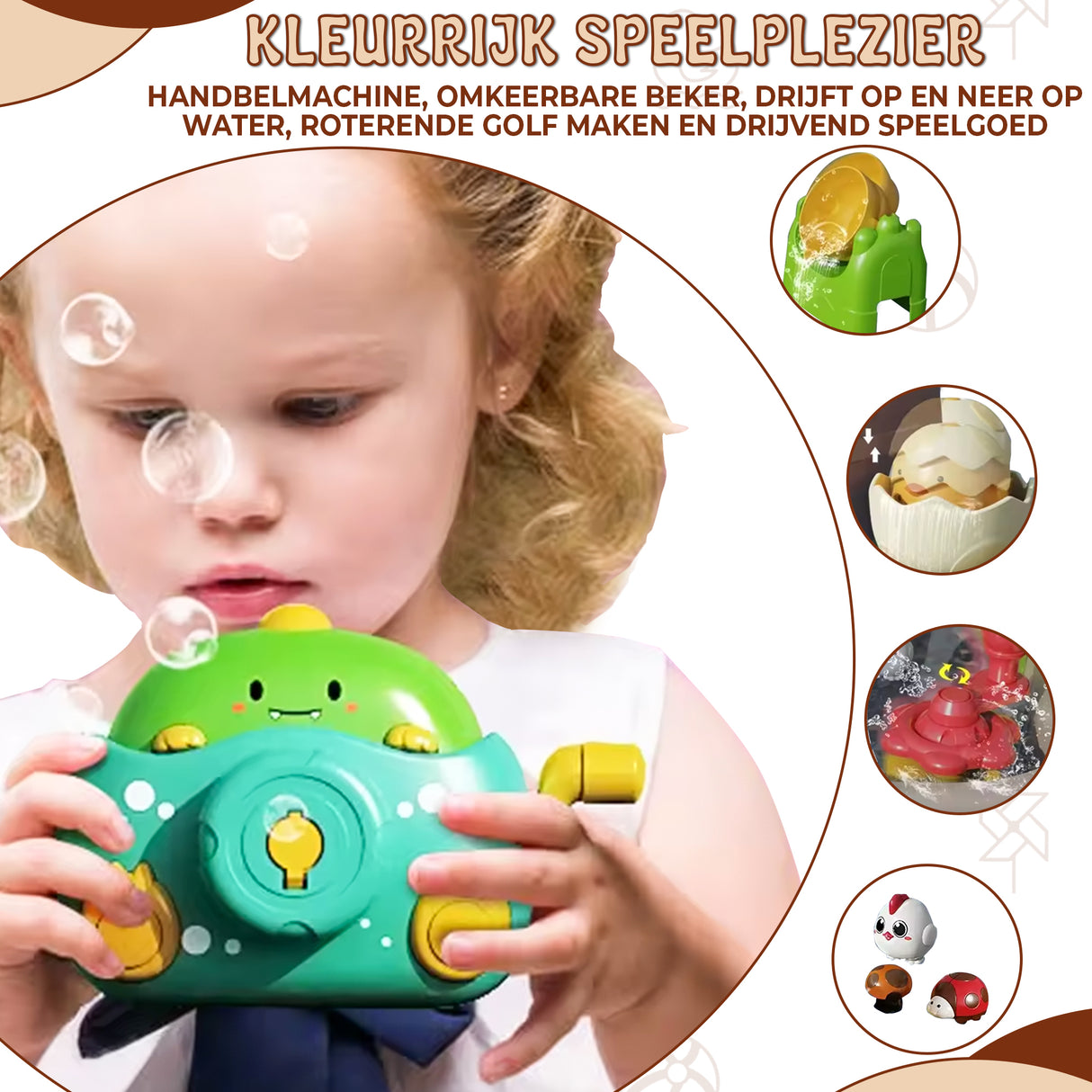 KLEURRIJK SPEELPLEZIER

HANDBELMACHINE, OMKEERBARE BEKER, DRIJFT OP EN NEER OP WATER, ROTERENDE GOLF MAKEN EN DRIJVEND SPEELGOED