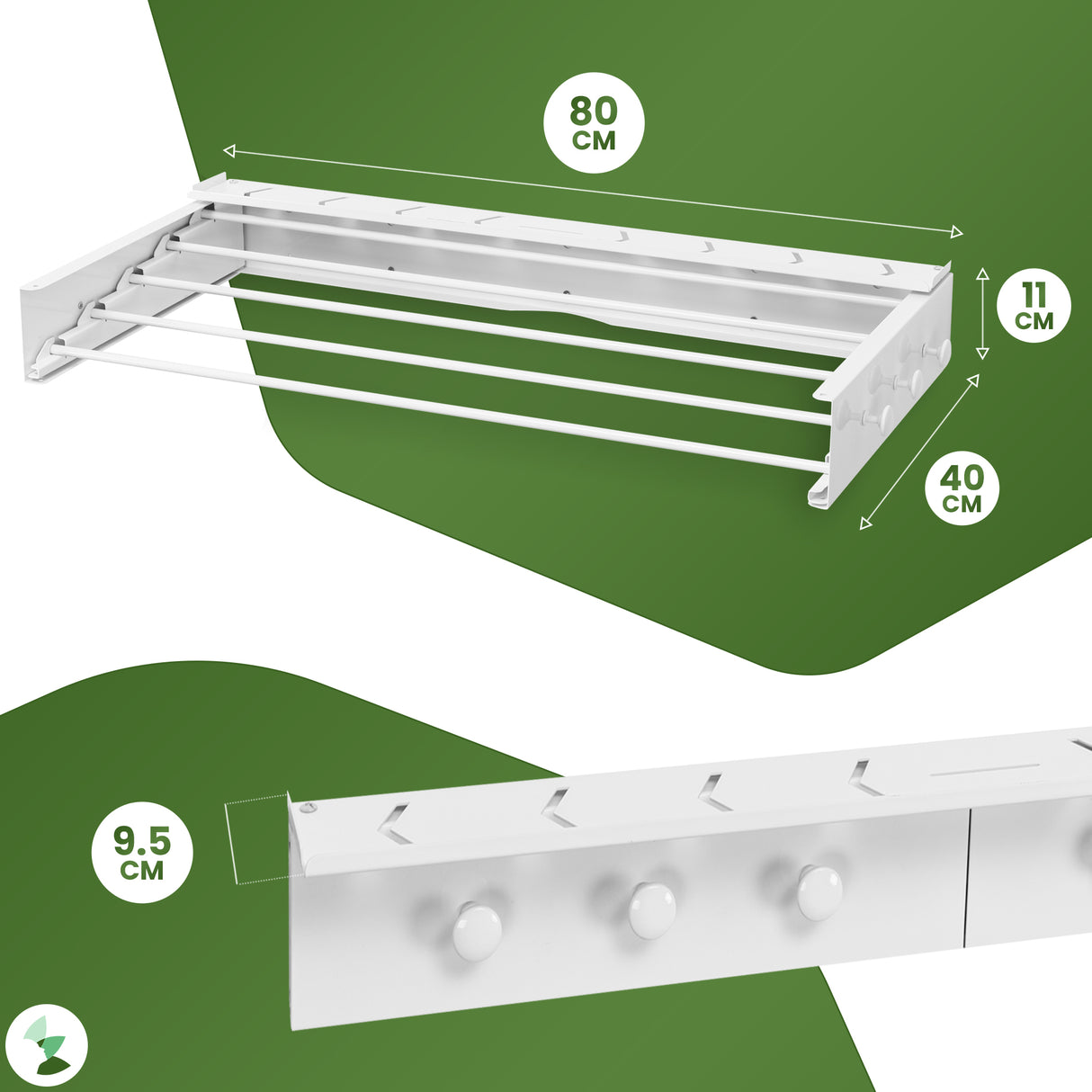 80
CM

11
CM

40
CM

9.5
CM