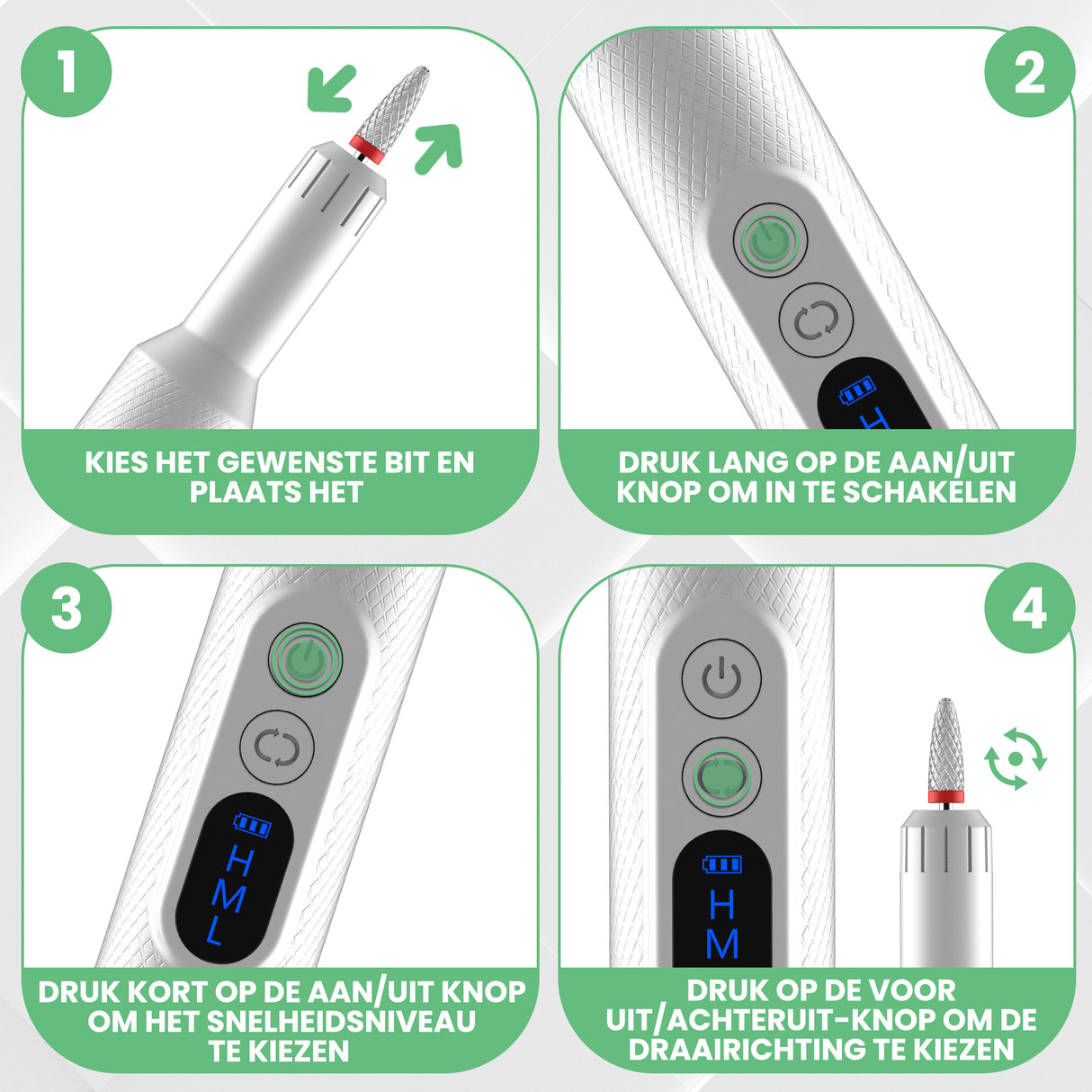 1

KIES HET GEWENSTE BIT EN PLAATS HET

2

H

DRUK LANG OP DE AAN/UIT KNOP OM IN TE SCHAKELEN

3

H
M
L

DRUK KORT OP DE AAN/UIT KNOP OM HET SNELHEIDSNIVEAU TE KIEZEN

4

H
M

DRUK OP DE VOOR UIT/ACHTERUIT-KNOP OM DE DRAAIRICHTING TE KIEZEN