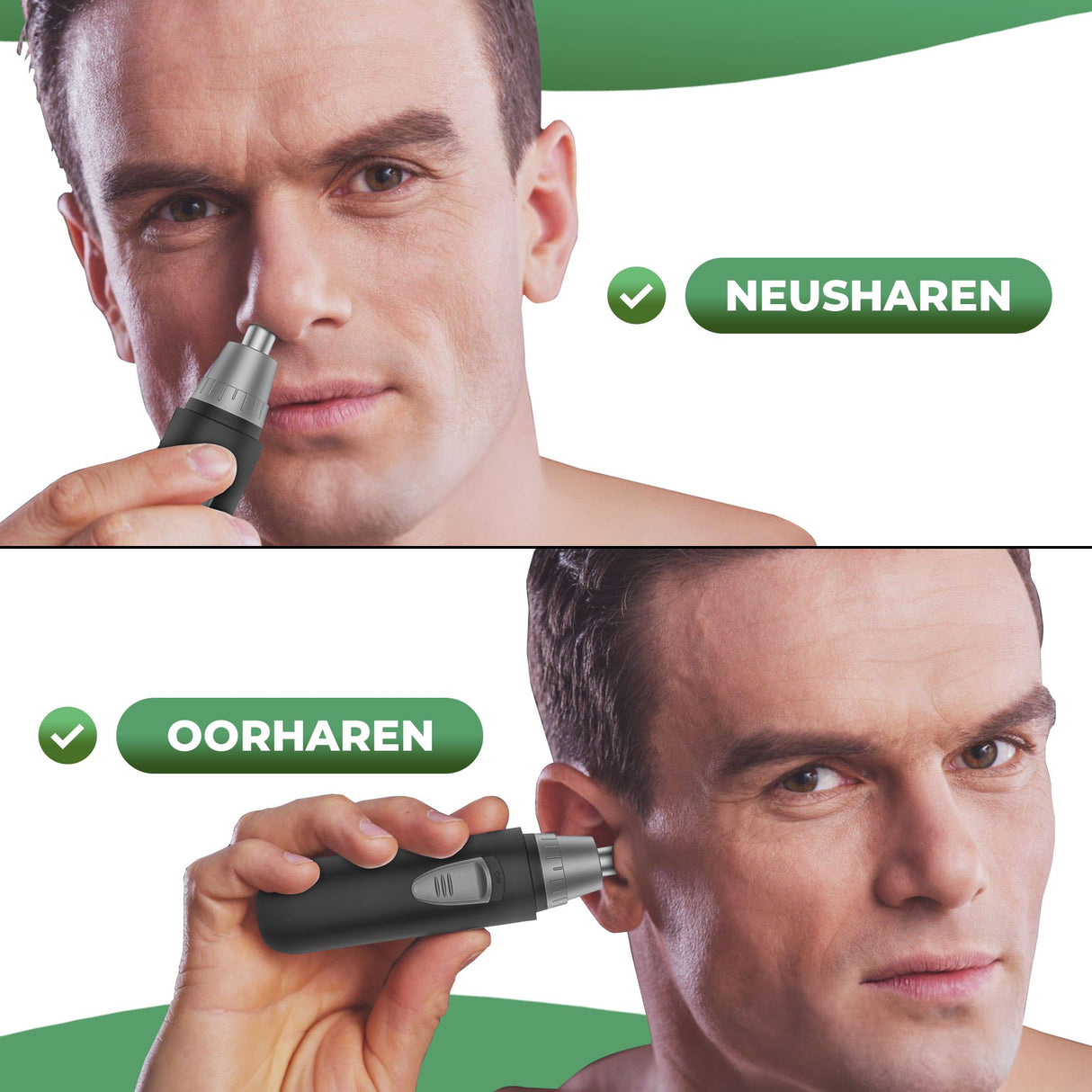 NEUSHAREN

OORHAREN