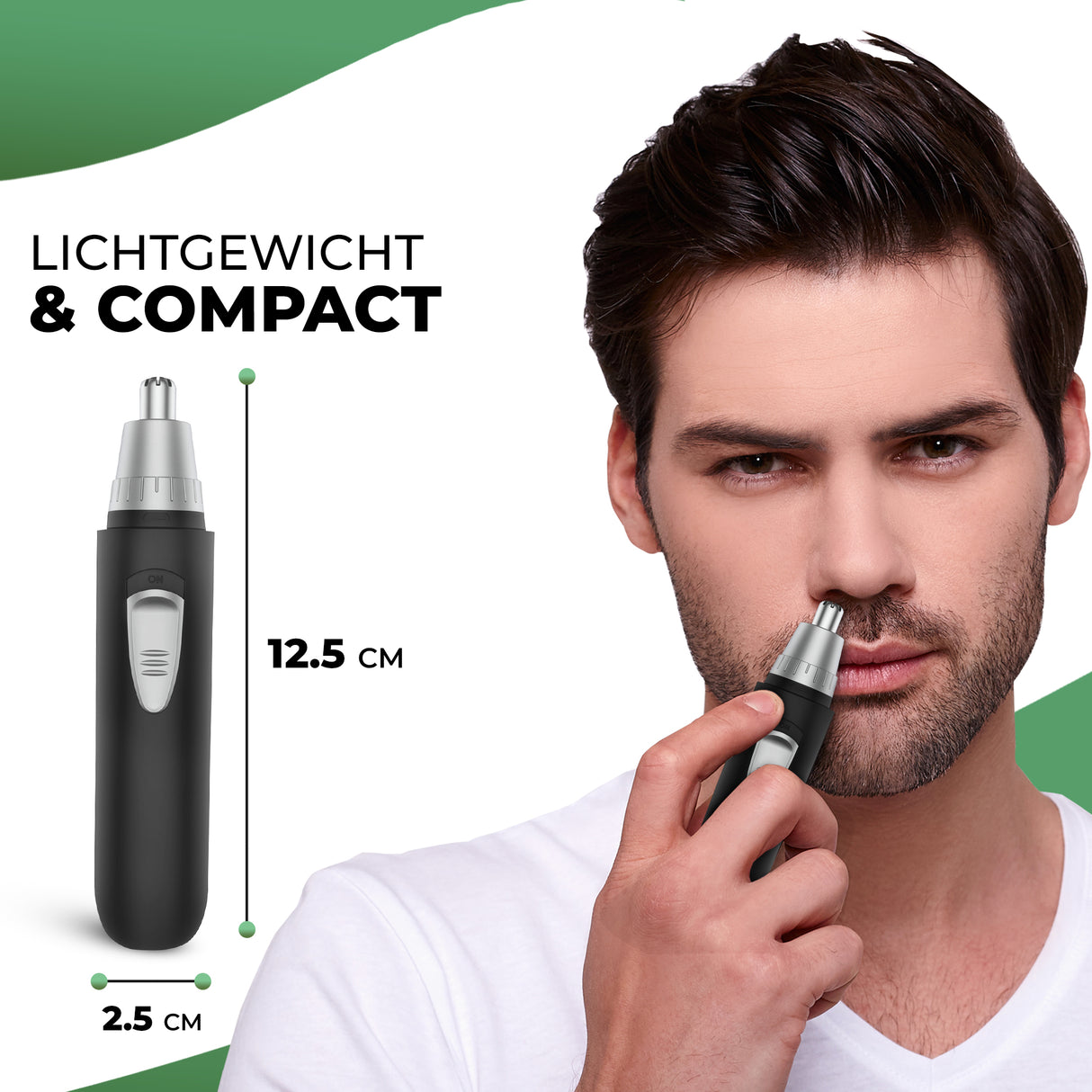 LICHTGEWICHT
& COMPACT

ON

12.5 CM

2.5 CM